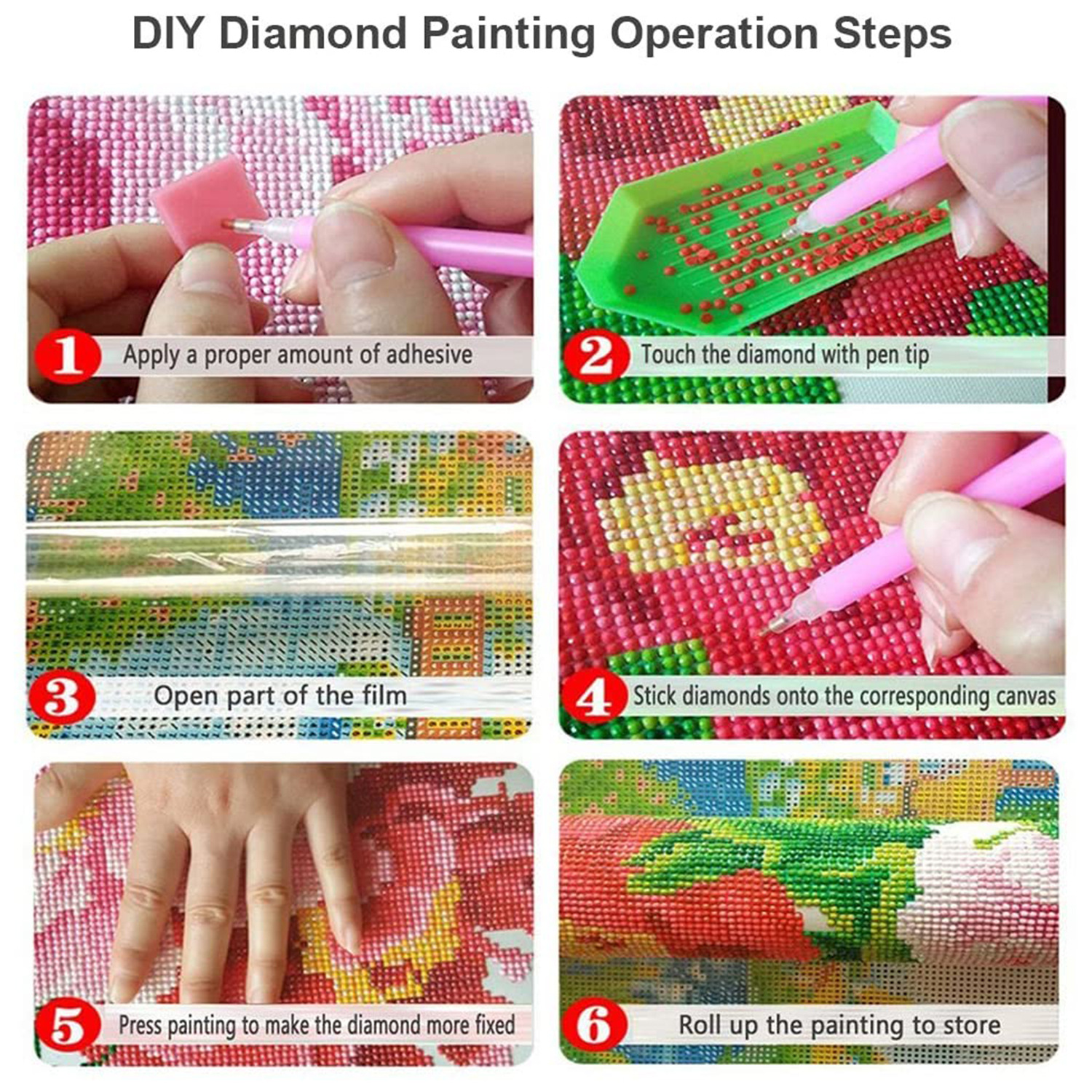 DIY Diamond Painting Operation Steps

1 Apply a proper amount of adhesive

2 Touch the diamond with pen tip

3 Open part of the film

4 Stick diamonds onto the corresponding canvas

5 Press painting to make the diamond more fixed

6 Roll up the painting to store